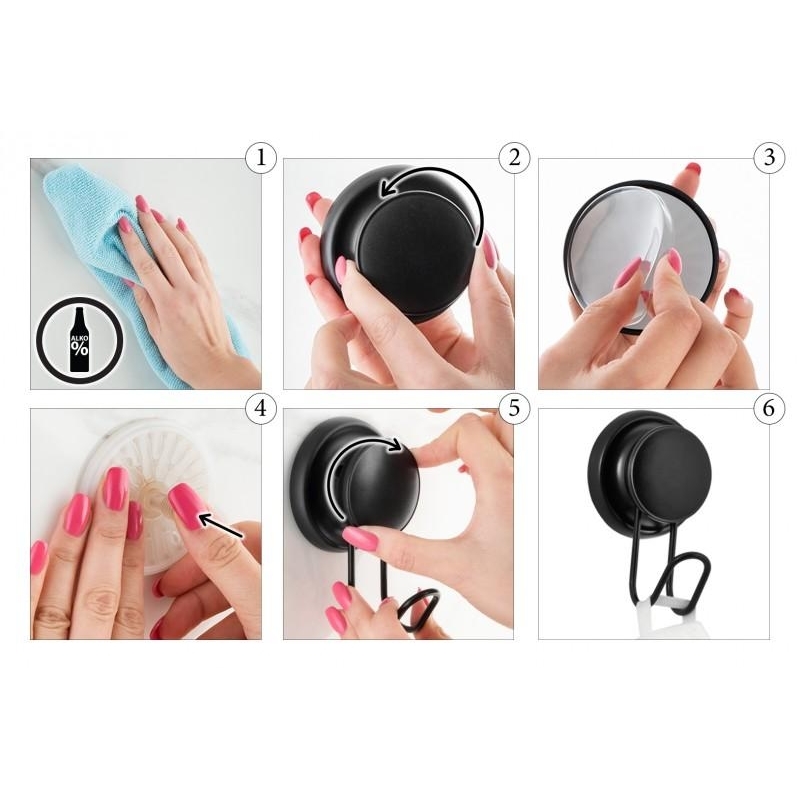 1
ALKO
%
2
3
4
5
6