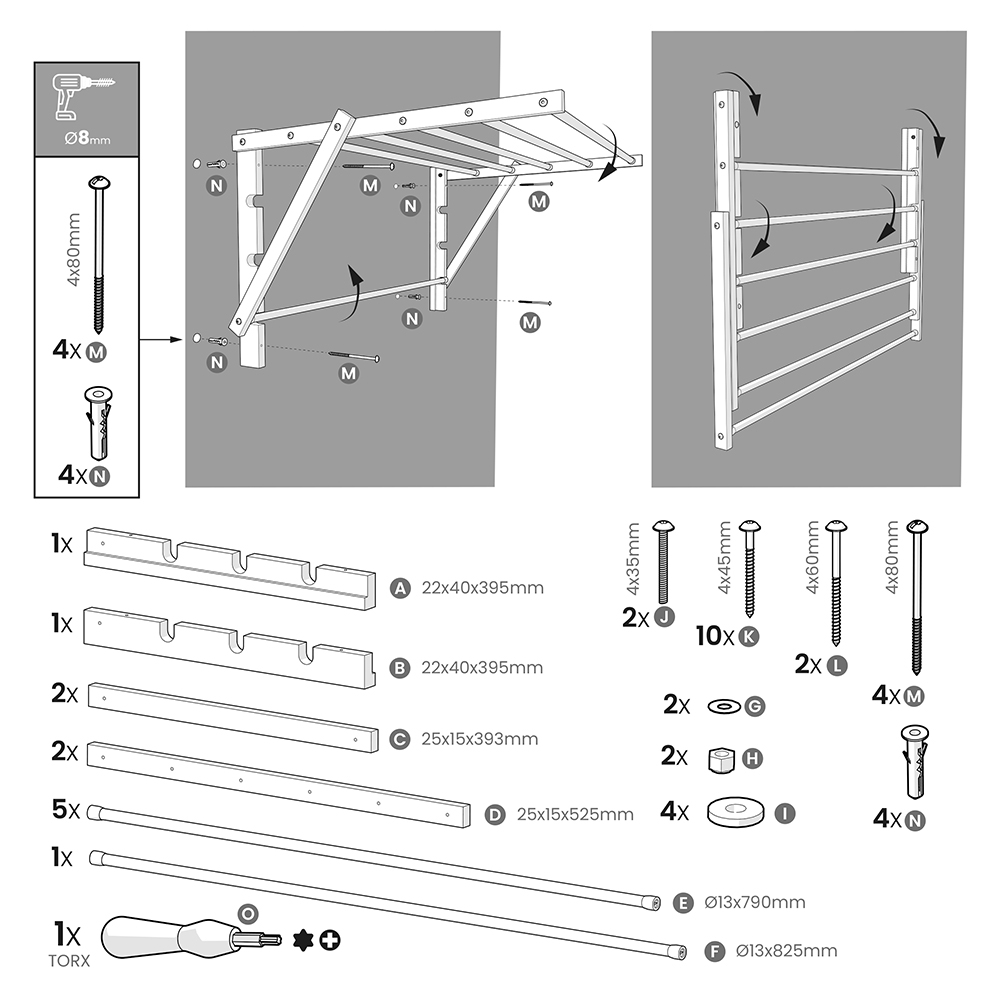 Ø8mm

4x80mm

4x M

4x N

N M N M N M N M

1x A 22x40x395mm

1x B 22x40x395mm

2x C 25x15x393mm

2x D 25x15x525mm

5x E Ø13x790mm

1x F Ø13x825mm

1x TORX O

4x35mm 2x J

4x45mm 10x K

4x60mm 2x L

4x80mm 4x M

2x G

2x H

4x I

4x N