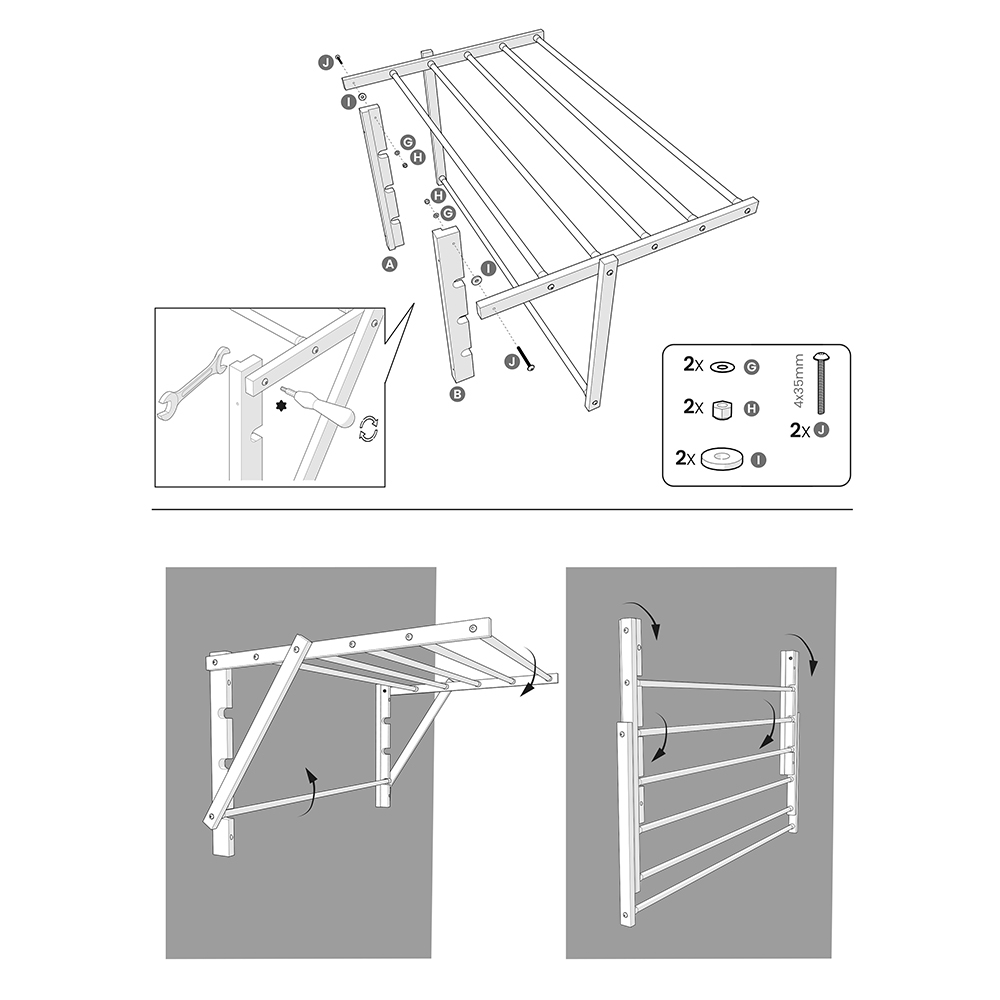 J
I
G
H
H
G
A
I
B
J
2x G
2x H
2x I
4x35mm
2x J