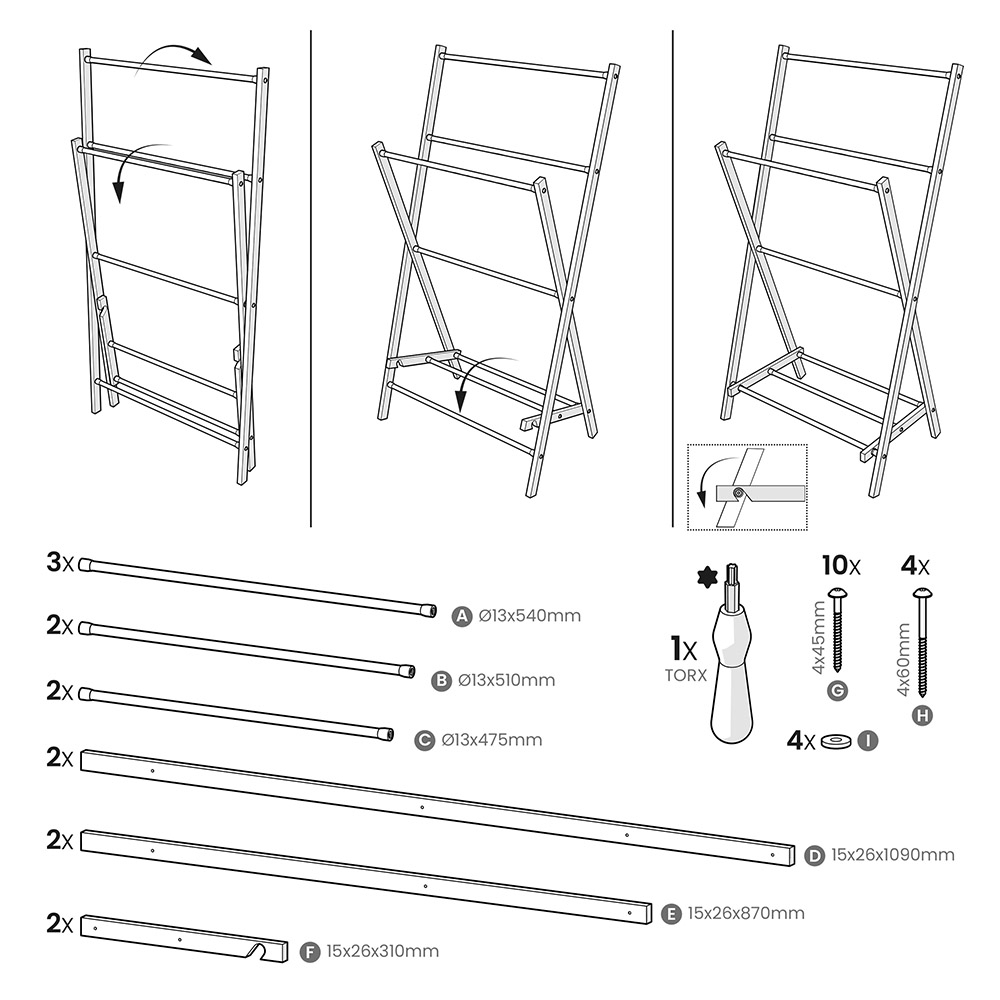 3x A Ø13x540mm

2x B Ø13x510mm

2x C Ø13x475mm

2x D 15x26x1090mm

2x E 15x26x870mm

2x F 15x26x310mm

1x TORX

10x 4x45mm G

4x 4x60mm H

4x I